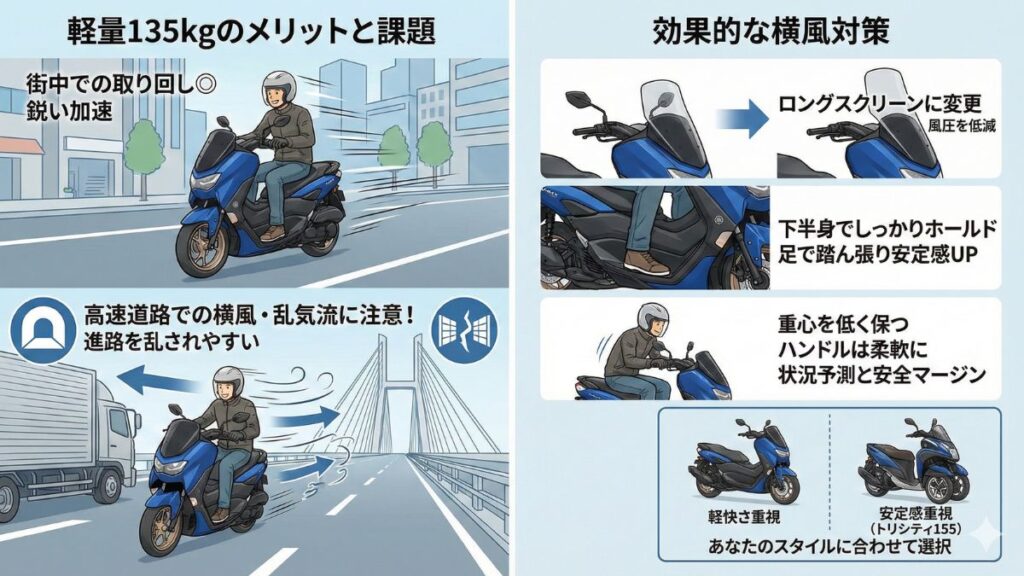 軽量135kgのメリットと課題

街中での取り回し◎
鋭い加速

高速道路での横風・乱気流に注意！
進路を乱されやすい

効果的な横風対策

ロングスクリーンに変更
風圧を低減

下半身でしっかりホールド
足で踏ん張り安定感UP

重心を低く保つ
ハンドルは柔軟に
状況予測と安全マージン

軽快さ重視

安定感重視
（トリシティ155）

あなたのスタイルに合わせて選択