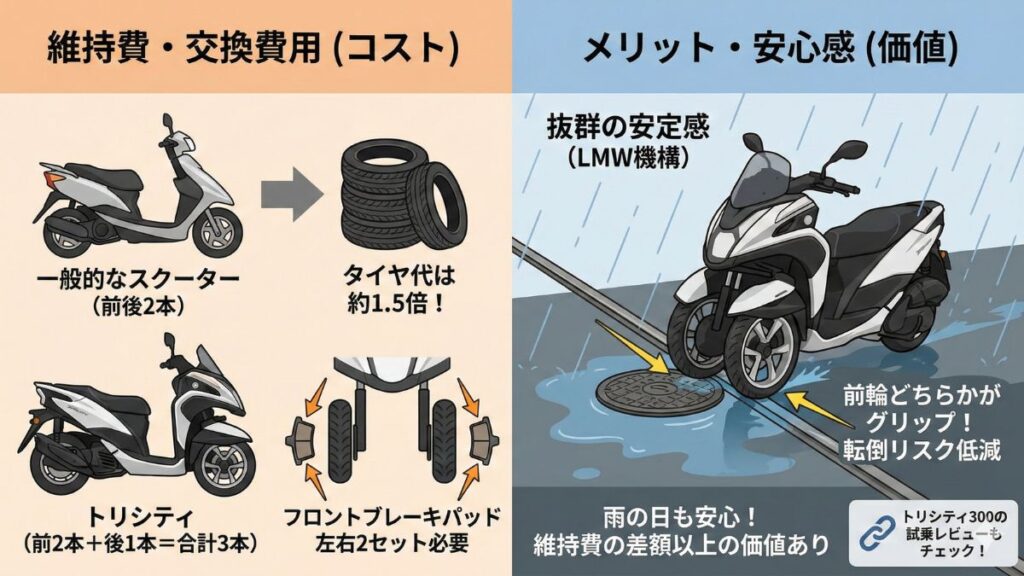 維持費・交換費用 (コスト)

一般的なスクーター
(前後2本)

タイヤ代は
約1.5倍！

トリシティ
(前2本+後1本=合計3本)

フロントブレーキパッド
左右2セット必要

メリット・安心感 (価値)

抜群の安定感
(LMW機構)

前輪どちらかが
グリップ！
転倒リスク低減

雨の日も安心！
維持費の差額以上の価値あり

トリシティ300の
試乗レビューも
チェック！