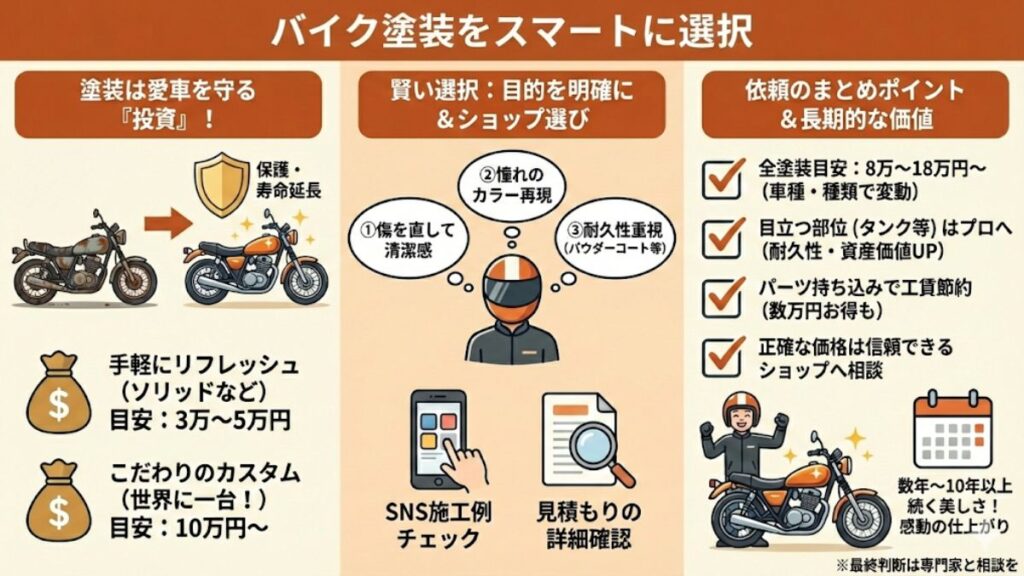 バイク塗装をスマートに選択

塗装は愛車を守る『投資』！

保護・寿命延長

$ 手軽にリフレッシュ（ソリッドなど）目安：3万〜5万円

$ こだわりのカスタム（世界に一台！）目安：10万円〜

賢い選択：目的を明確に＆ショップ選び

①傷を直して清潔感

②憧れのカラー再現

③耐久性重視（パウダーコート等）

SNS施工例チェック

見積もりの詳細確認

依頼のまとめポイント＆長期的な価値

全塗装目安：8万〜18万円〜（車種・種類で変動）

目立つ部位（タンク等）はプロへ（耐久性・資産価値UP）

パーツ持ち込みで工賃節約（数万円お得も）

正確な価格は信頼できるショップへ相談

数年〜10年以上続く美しさ！感動の仕上がり

※最終判断は専門家と相談を