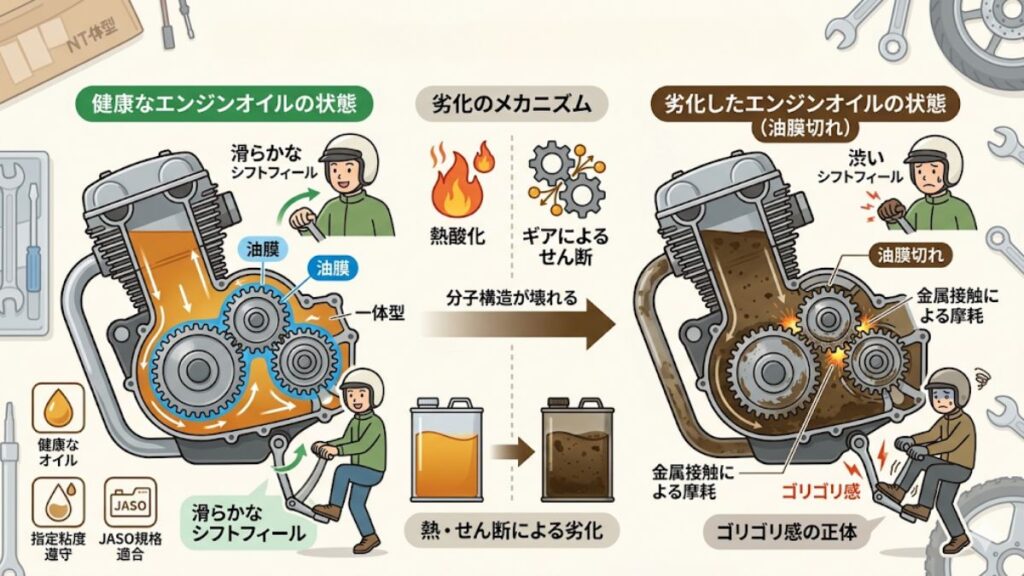 NT体型

健康なエンジンオイルの状態

滑らかな
シフトフィール

油膜

油膜

一体型

健康な
オイル

指定粘度
遵守

JASO

JASO規格
適合

滑らかな
シフトフィール

劣化のメカニズム

熱酸化

ギアによる
せん断

分子構造が壊れる

熱・せん断による劣化

劣化したエンジンオイルの状態
(油膜切れ)

渋い
シフトフィール

油膜切れ

金属接触に
よる摩耗

金属接触に
よる摩耗

ゴリゴリ感

ゴリゴリ感の正体