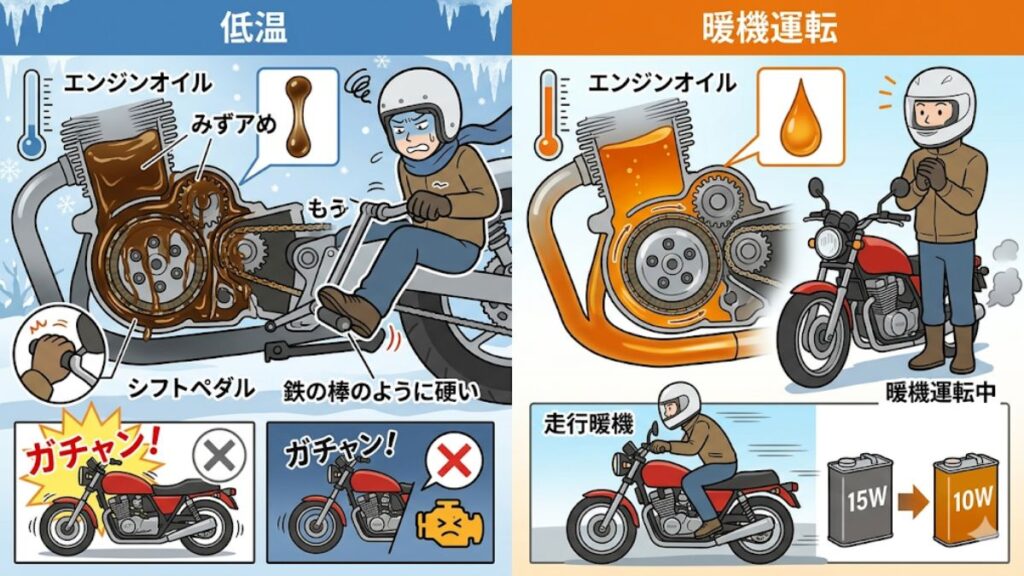 低温

エンジンオイル

みずアメ

もう

シフトペダル

鉄の棒のように硬い

ガチャン!

ガチャン!

暖機運転

エンジンオイル

暖機運転中

走行暖機

15W

10W